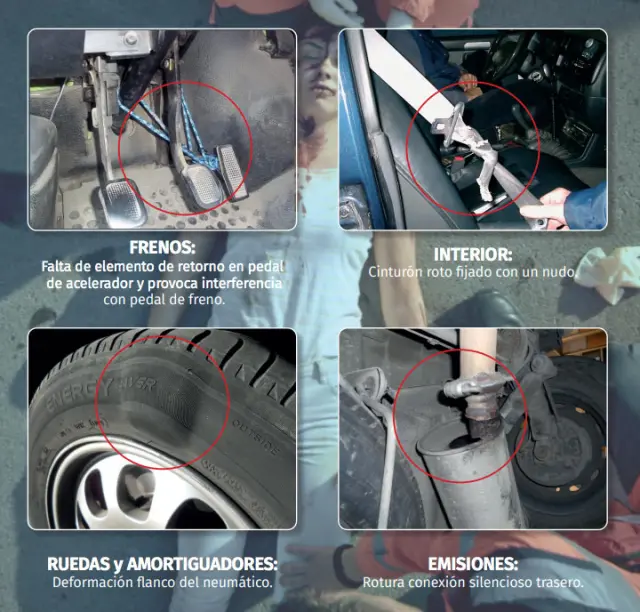 FRENOS:
Falta de elemento de retorno en pedal de acelerador y provoca interferencia con pedal de freno.

INTERIOR:
Cinturón roto fijado con un nudo.

ENERGY SAVER
OUTSIDE

RUEDAS y AMORTIGUADORES:
Deformación flanco del neumático.

EMISIONES:
Rotura conexión silencioso trasero.