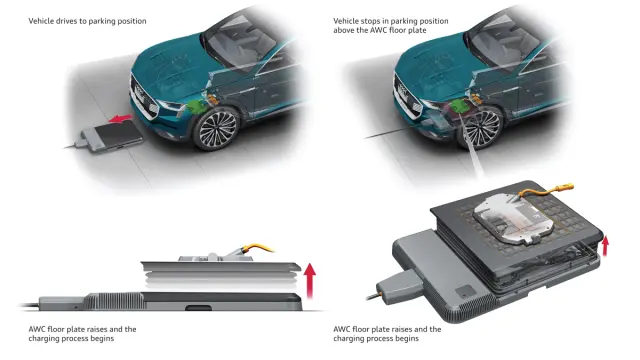 Vehicle drives to parking position

Vehicle stops in parking position above the AWC floor plate

AWC floor plate raises and the charging process begins

AWC floor plate raises and the charging process begins