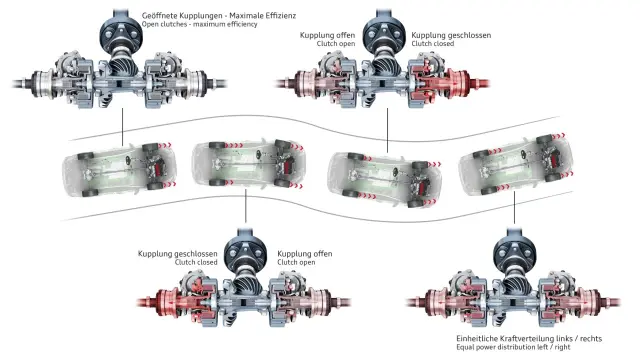 Geöffnete Kupplungen - Maximale Effizienz
Open clutches - maximum efficiency

Kupplung offen
Clutch open

Kupplung geschlossen
Clutch closed

Kupplung geschlossen
Clutch closed

Kupplung offen
Clutch open

Einheitliche Kraftverteilung links / rechts
Equal power distribution left / right