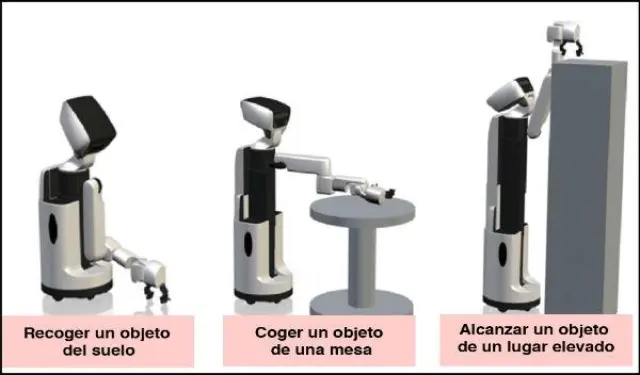 Recoger un objeto del suelo

Coger un objeto de una mesa

Alcanzar un objeto de un lugar elevado