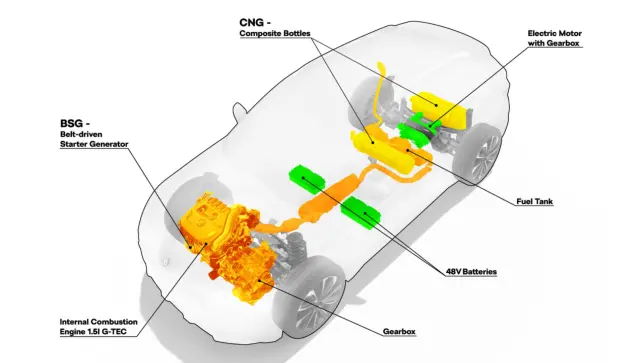 CNG -
Composite Bottles

Electric Motor
with Gearbox

BSG -
Belt-driven
Starter Generator

Fuel Tank

48V Batteries

Internal Combustion
Engine 1.5l G-TEC

Gearbox