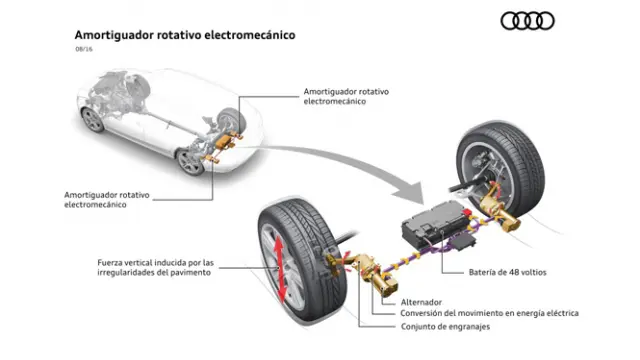 Amortiguador rotativo electromecánico
08/16

Amortiguador rotativo electromecánico

Amortiguador rotativo electromecánico

Fuerza vertical inducida por las irregularidades del pavimento

Batería de 48 voltios

Alternador

Conversión del movimiento en energía eléctrica

Conjunto de engranajes